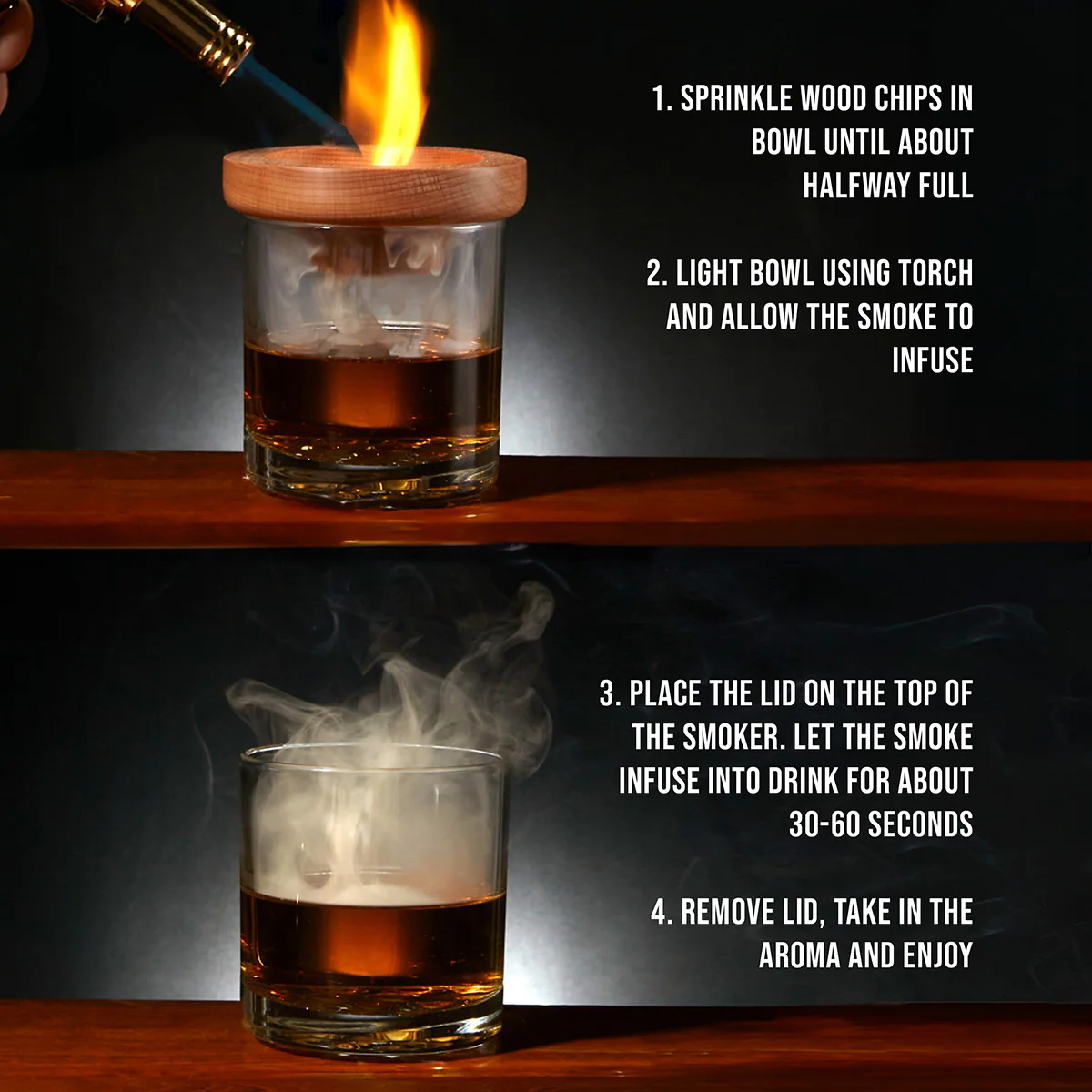 1. SPRINKLE WOOD CHIPS IN BOWL UNTIL ABOUT HALFWAY FULL

2. LIGHT BOWL USING TORCH AND ALLOW THE SMOKE TO INFUSE

3. PLACE THE LID ON THE TOP OF THE SMOKER. LET THE SMOKE INFUSE INTO DRINK FOR ABOUT 30-60 SECONDS

4. REMOVE LID, TAKE IN THE AROMA AND ENJOY